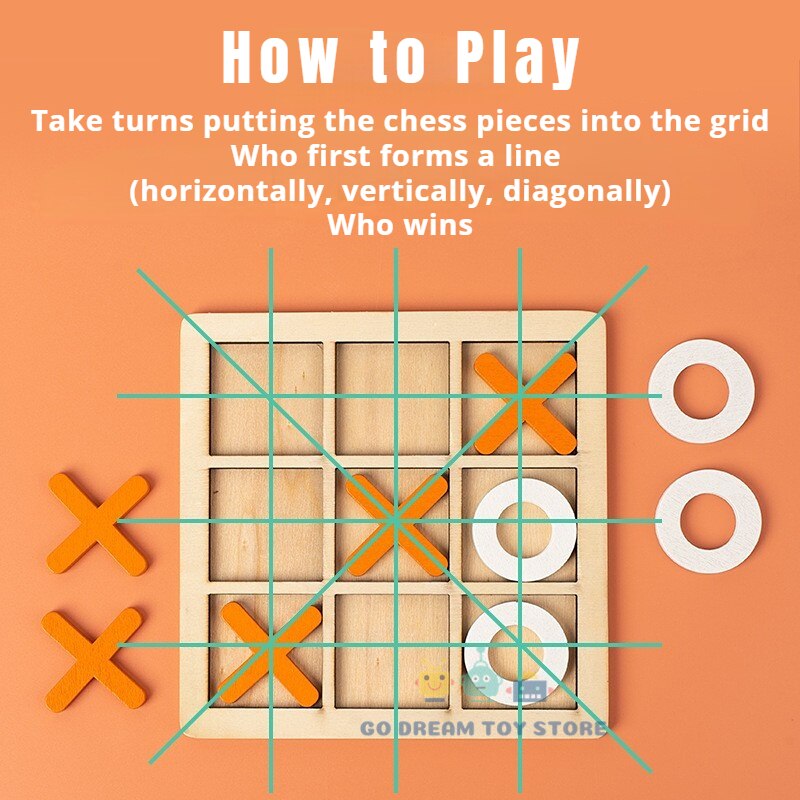 How to Play

Take turns putting the chess pieces into the grid
Who first forms a line
(horizontally, vertically, diagonally)
Who wins

GO DREAM TOY STORE